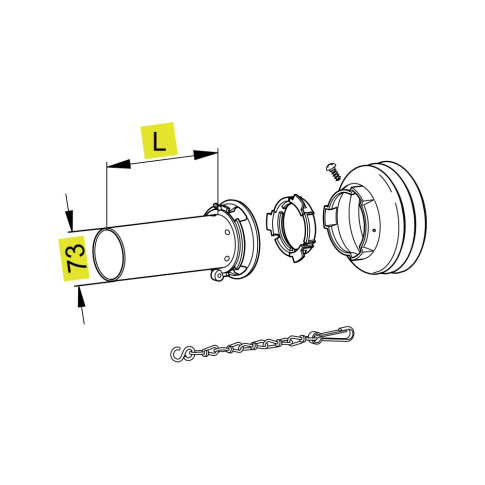 L

73