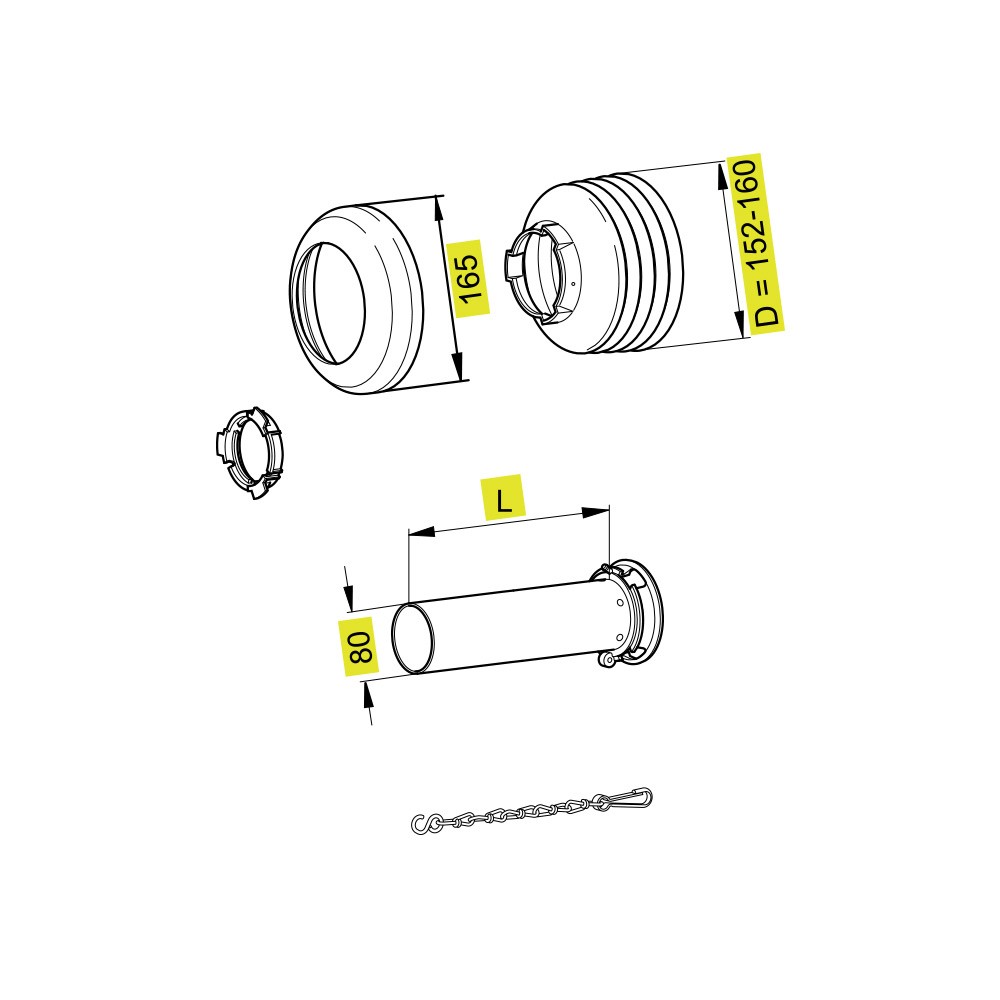 165

D = 152-160

L

80