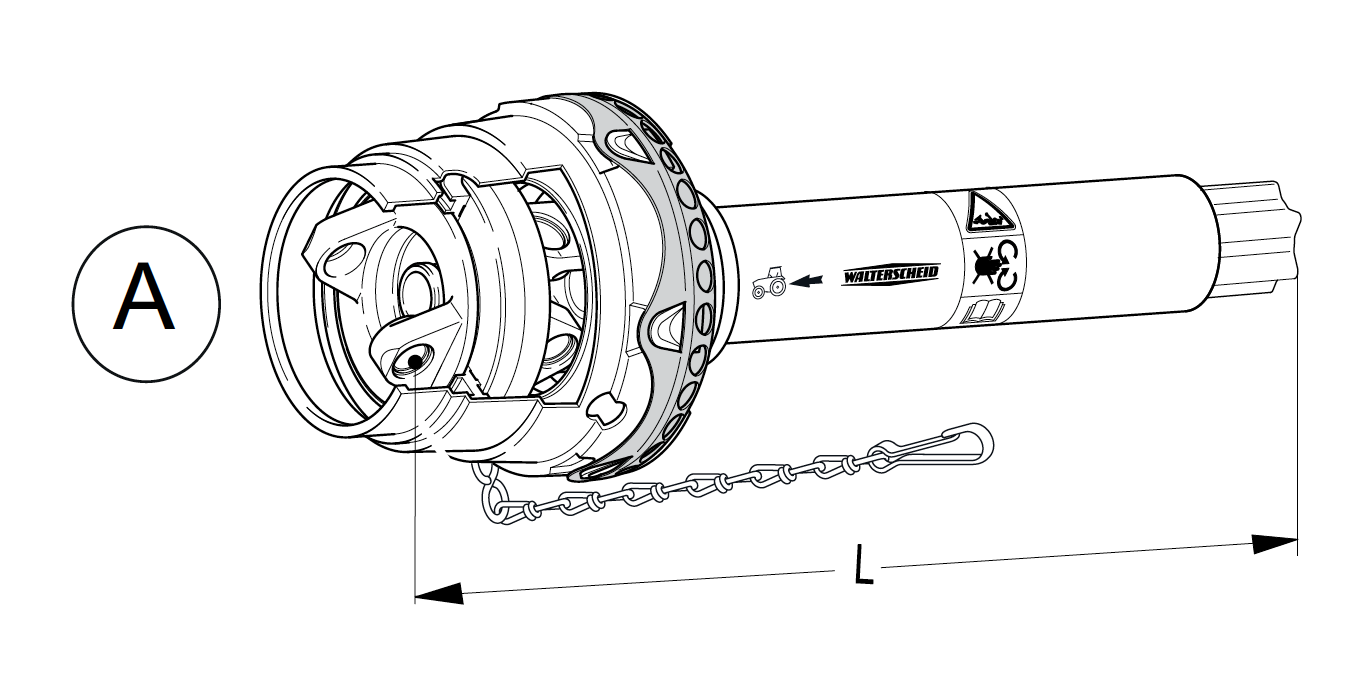 A

WALTERSCHEID

L