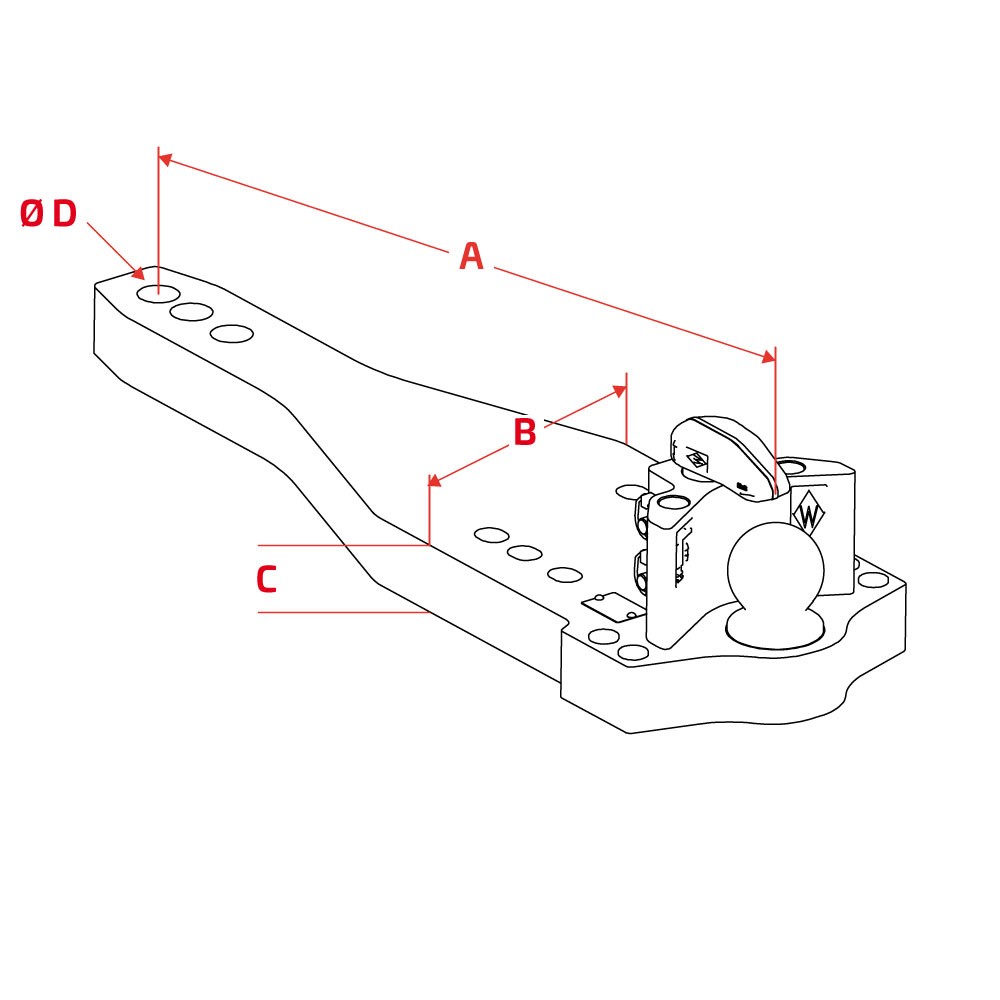 Ø D
A
B
C
W