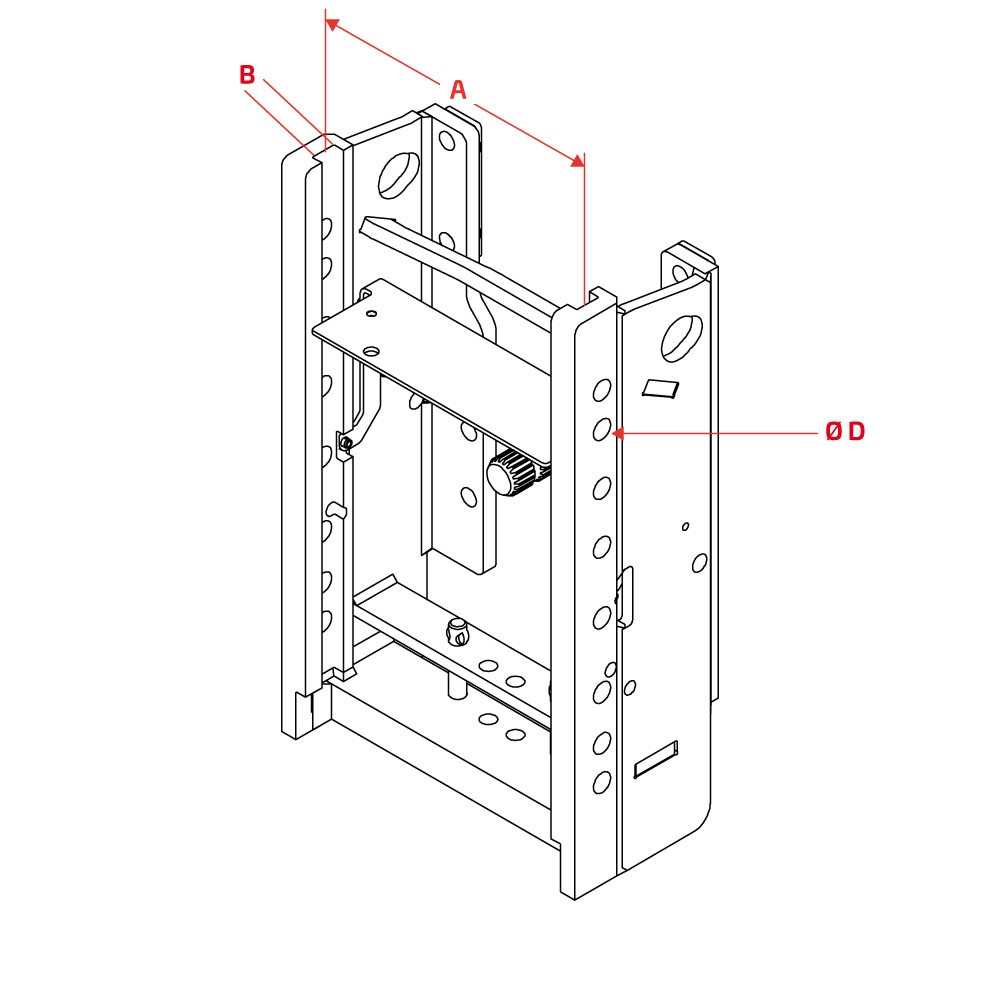 B

A

Ø D