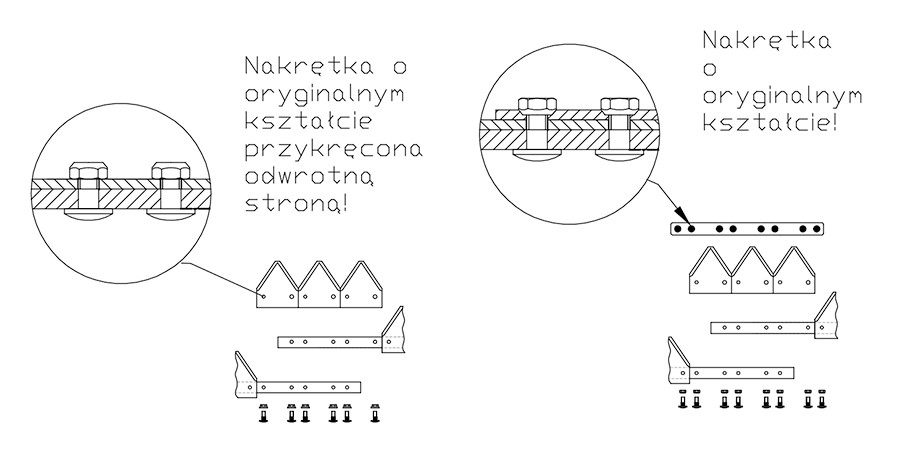 Nakrętka o oryginalnym kształcie przykręcona odwrotną stroną!

Nakrętka o oryginalnym kształcie!